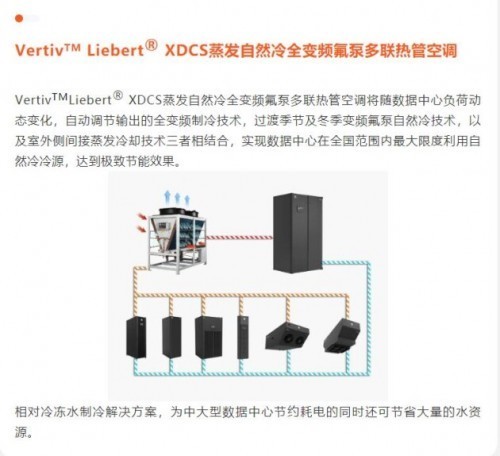 Vertiv™ Liebert® XDCS蒸发自然冷全变频氟泵多联热管空调

Vertiv™Liebert® XDCS蒸发自然冷全变频氟泵多联热管空调将随数据中心负荷动态变化，自动调节输出的全变频制冷技术，过渡季节及冬季变频氟泵自然冷技术，以及室外侧间接蒸发冷却技术三者相结合，实现数据中心在全国范围内最大限度利用自然冷冷源，达到极致节能效果。

相对冷冻水制冷解决方案，为中大型数据中心节约耗电的同时还可节省大量的水资源。